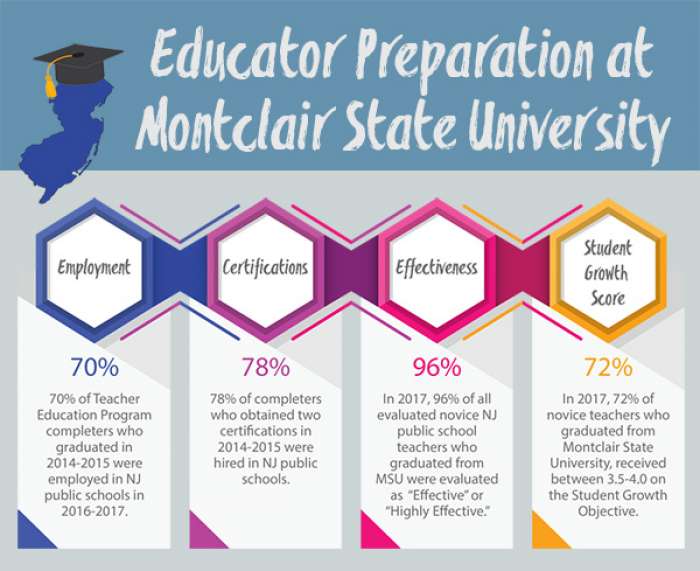 Educator Preparation at Montclair State University

Employment

70%

70% of Teacher Education Program completers who graduated in 2014-2015 were employed in NJ public schools in 2016-2017.

Certifications

78%

78% of completers who obtained two certifications in 2014-2015 were hired in NJ public schools.

Effectiveness

96%

In 2017, 96% of all evaluated novice NJ public school teachers who graduated from MSU were evaluated as "Effective" or "Highly Effective."

Student Growth Score

72%

In 2017, 72% of novice teachers who graduated from Montclair State University, received between 3.5-4.0 on the Student Growth Objective.